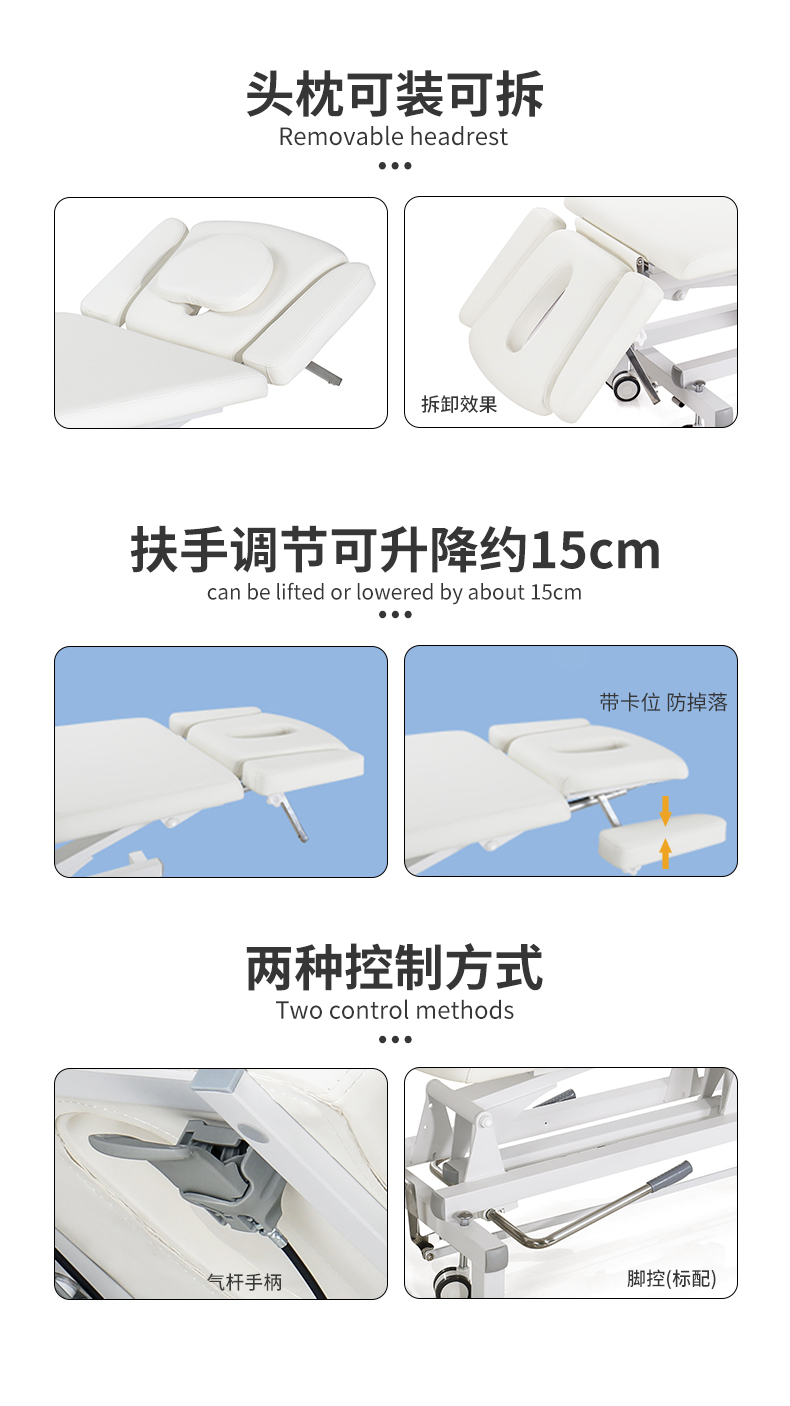 头枕可装可拆
Removable headrest

拆卸效果

扶手调节可升降约15cm
can be lifted or lowered by about 15cm

带卡位 防掉落

两种控制方式
Two control methods

气杆手柄

脚控(标配)