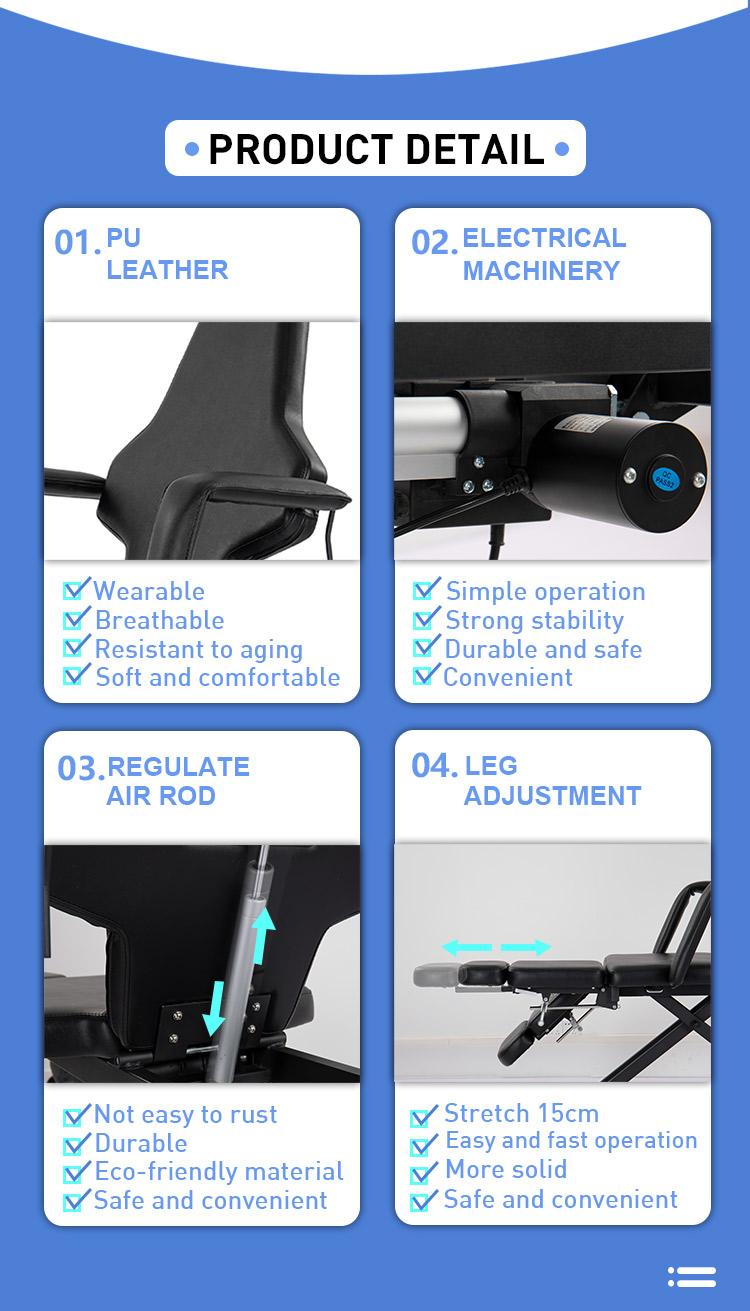 PRODUCT DETAIL

01. PU LEATHER

Wearable
Breathable
Resistant to aging
Soft and comfortable

02. ELECTRICAL MACHINERY

QC PASS2

Simple operation
Strong stability
Durable and safe
Convenient

03. REGULATE AIR ROD

Not easy to rust
Durable
Eco-friendly material
Safe and convenient

04. LEG ADJUSTMENT

Stretch 15cm
Easy and fast operation
More solid
Safe and convenient