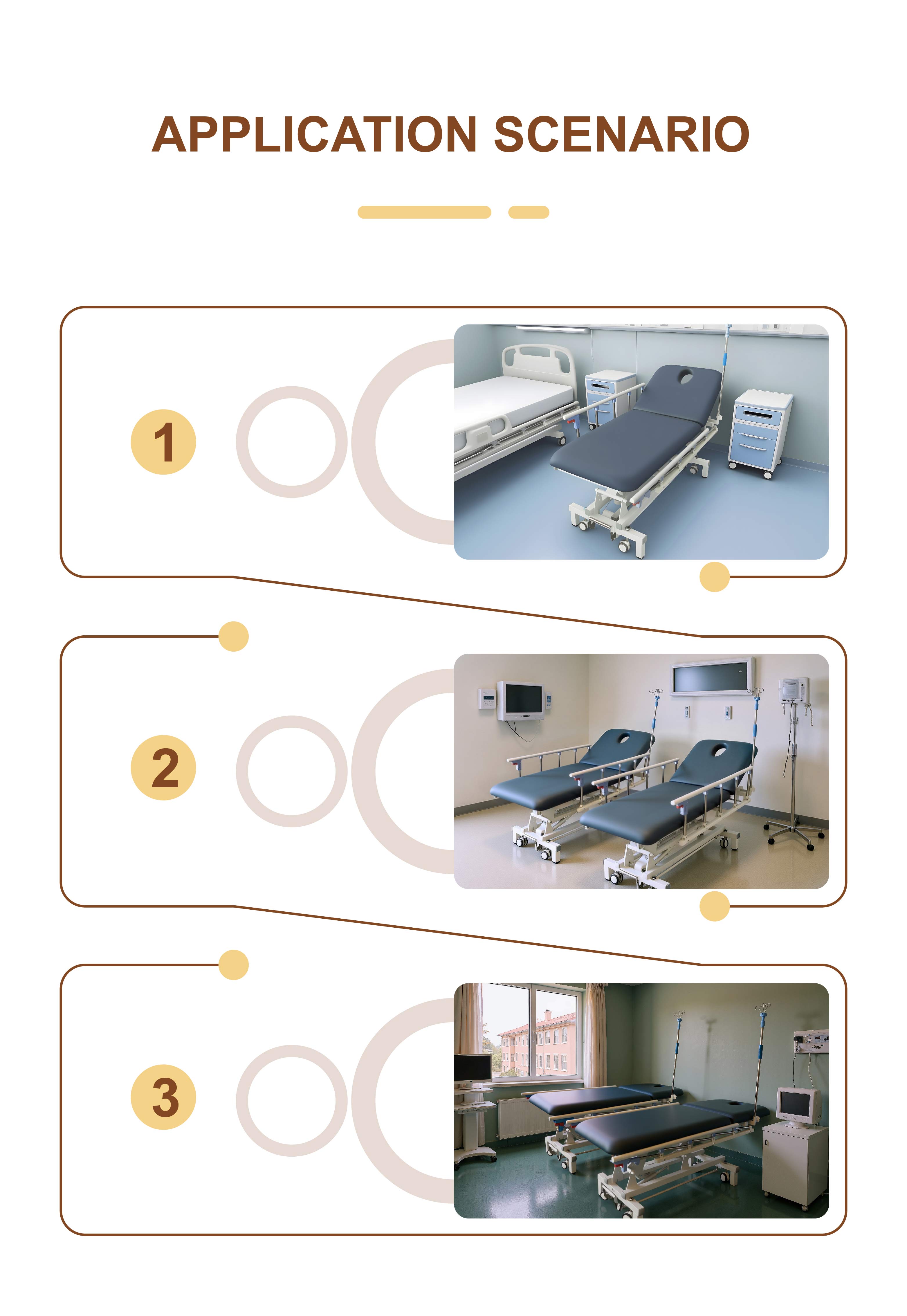 APPLICATION SCENARIO

1

2

3