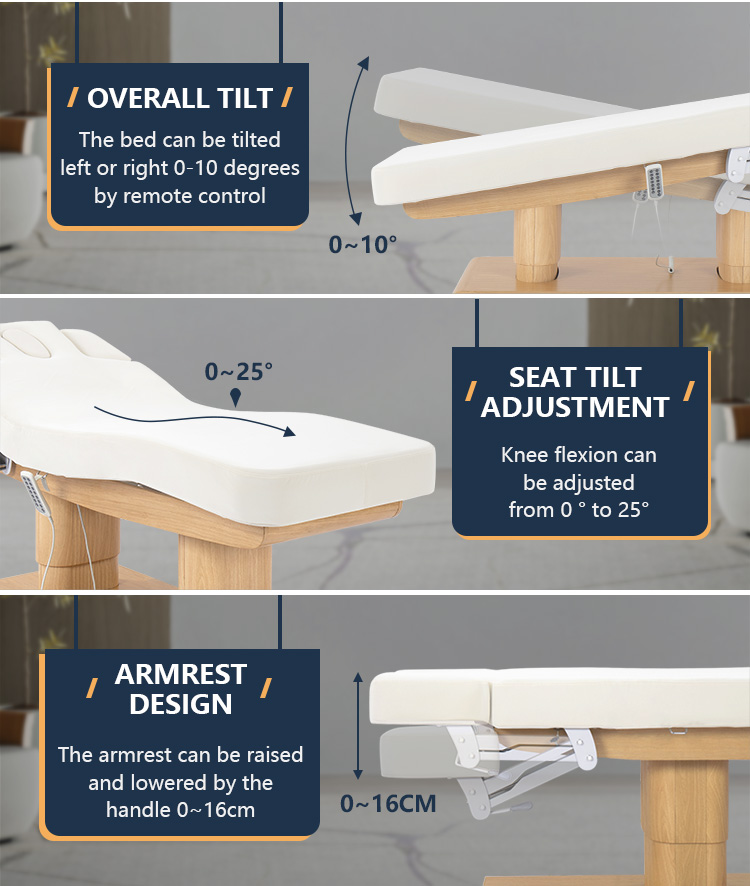 / OVERALL TILT /

The bed can be tilted left or right 0-10 degrees by remote control

0~10°

0~25°

/ SEAT TILT ADJUSTMENT /

Knee flexion can be adjusted from 0 ° to 25°

/ ARMREST DESIGN /

The armrest can be raised and lowered by the handle 0~16cm

0~16CM